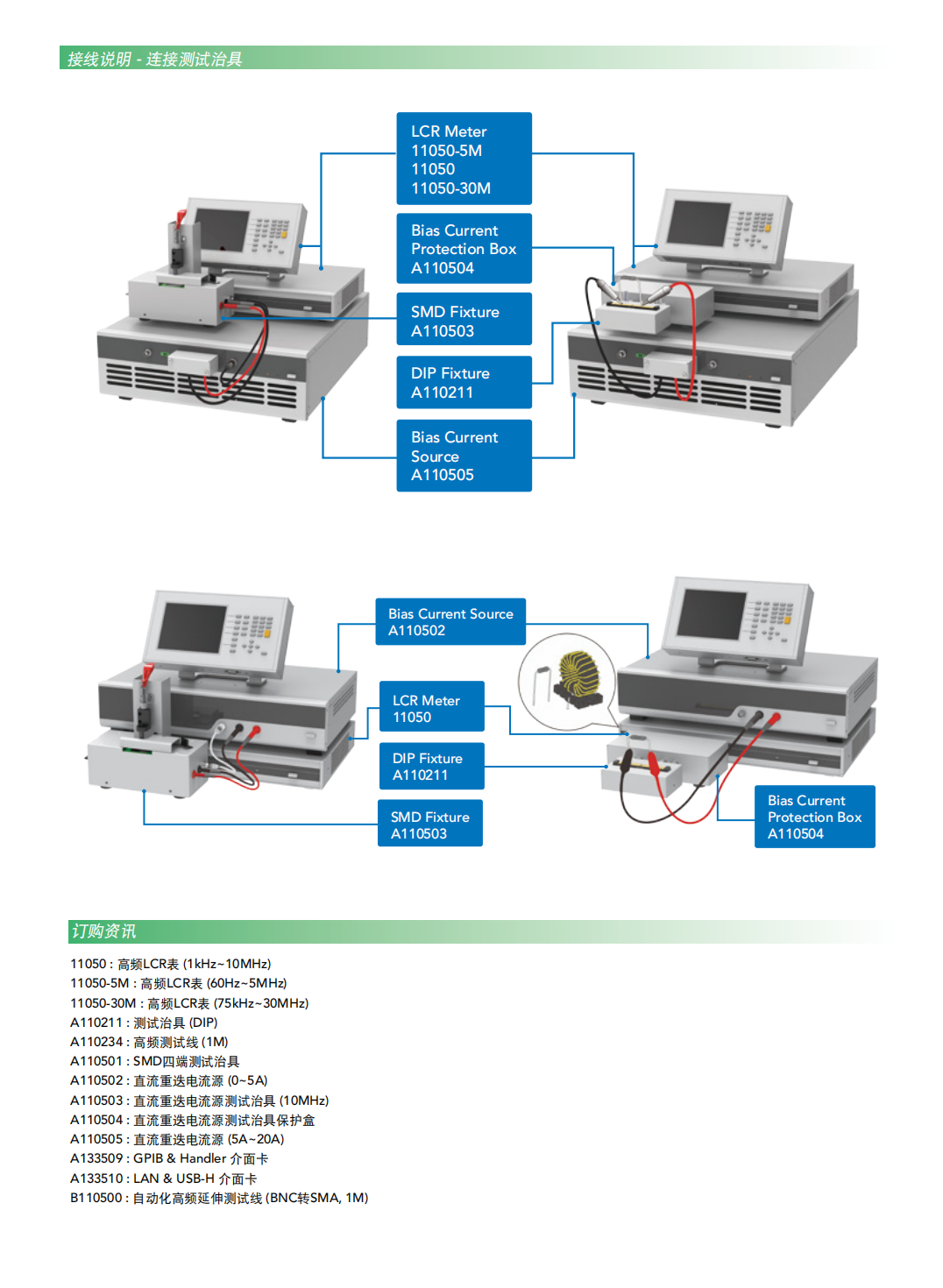 接线说明 - 连接测试治具

LCR Meter
11050-5M
11050
11050-30M

Bias Current Protection Box
A110504

SMD Fixture
A110503

DIP Fixture
A110211

Bias Current Source
A110505

Bias Current Source
A110502

LCR Meter
11050

DIP Fixture
A110211

SMD Fixture
A110503

Bias Current Protection Box
A110504

订购资讯

11050 : 高频LCR表 (1kHz~10MHz)
11050-5M : 高频LCR表 (60Hz~5MHz)
11050-30M : 高频LCR表 (75kHz~30MHz)
A110211 : 测试治具 (DIP)
A110234 : 高频测试线 (1M)
A110501 : SMD四端测试治具
A110502 : 直流重迭电流源 (0~5A)
A110503 : 直流重迭电流源测试治具 (10MHz)
A110504 : 直流重迭电流源测试治具保护盒
A110505 : 直流重迭电流源 (5A~20A)
A133509 : GPIB & Handler 介面卡
A133510 : LAN & USB-H 介面卡
B110500 : 自动化高频延伸测试线 (BNC转SMA, 1M)